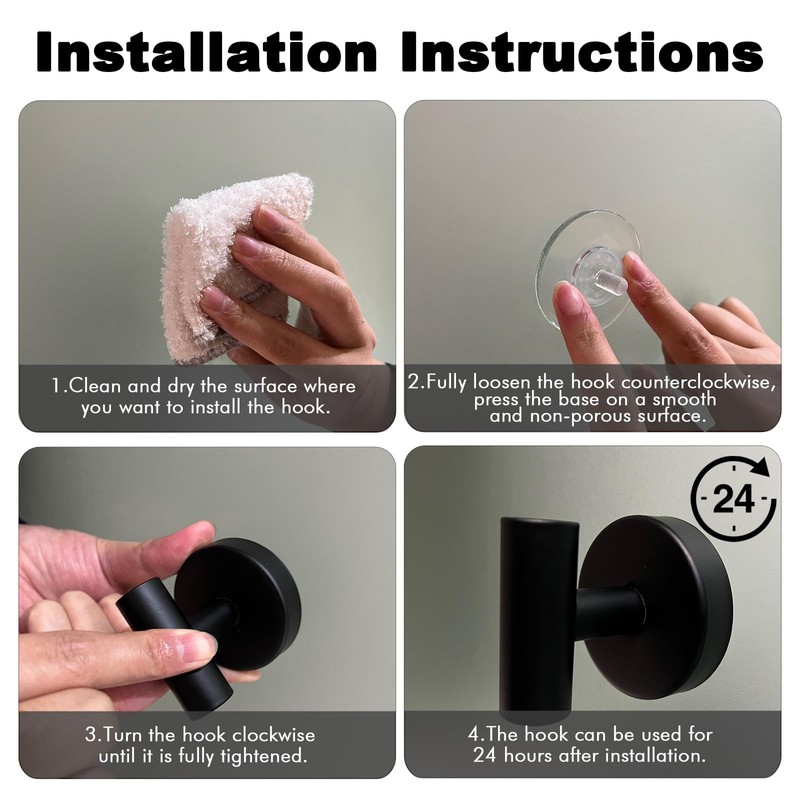 Installation Instructions

1.Clean and dry the surface where you want to install the hook.

2.Fully loosen the hook counterclockwise, press the base on a smooth and non-porous surface.

3.Turn the hook clockwise until it is fully tightened.

24

4.The hook can be used for 24 hours after installation.