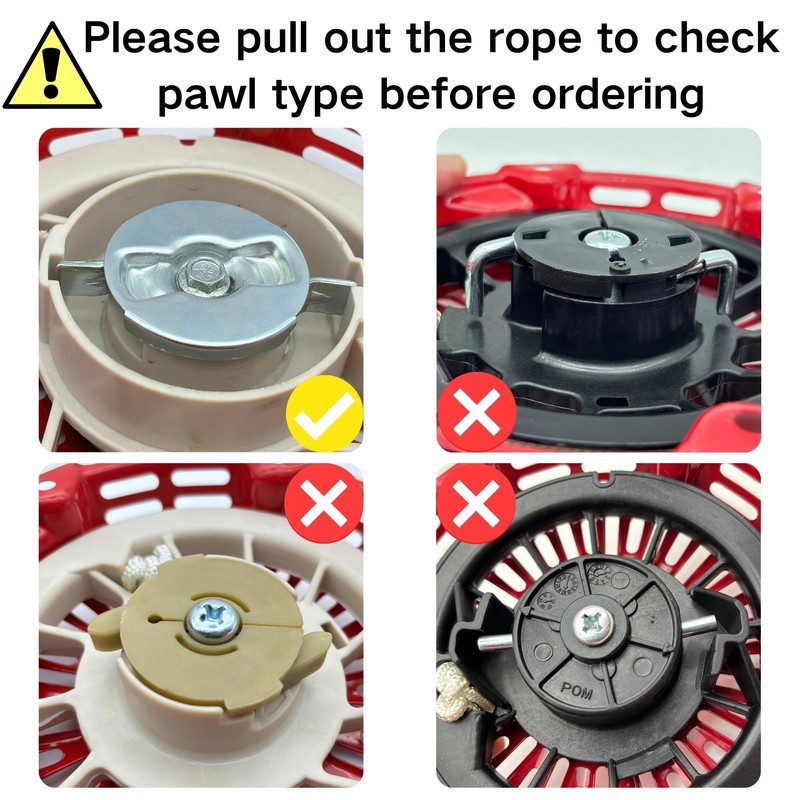 Please pull out the rope to check pawl type before ordering

POM