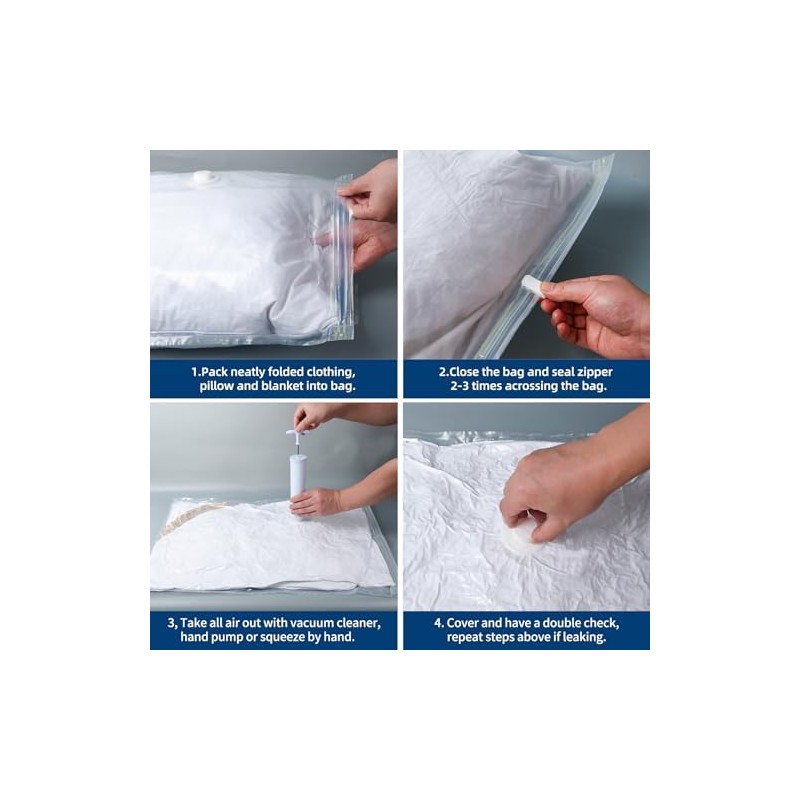 1.Pack neatly folded clothing, pillow and blanket into bag.

2.Close the bag and seal zipper 2-3 times acrossing the bag.

3, Take all air out with vacuum cleaner, hand pump or squeeze by hand.

4. Cover and have a double check, repeat steps above if leaking.