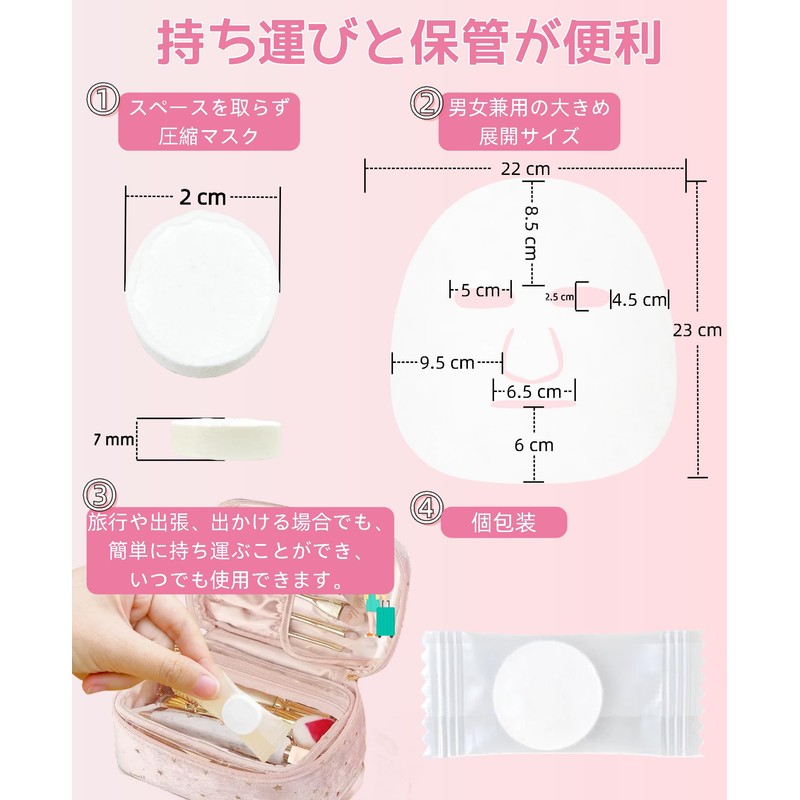 持ち運びと保管が便利

①
スペースを取らず
圧縮マスク

2 cm

7 mm

②
男女兼用の大きめ
展開サイズ

22 cm

8.5 cm

5 cm

2.5 cm

4.5 cm

23 cm

9.5 cm

6.5 cm

6 cm

③
旅行や出張、出かける場合でも、
簡単に持ち運ぶことができ、
いつでも使用できます。

④
個包装