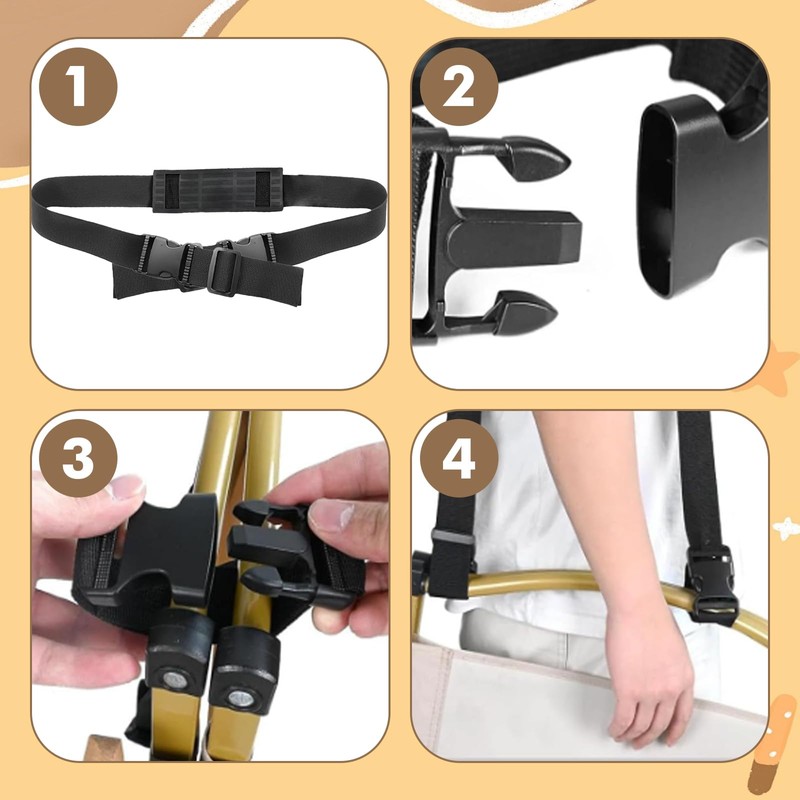 1
2
3
4