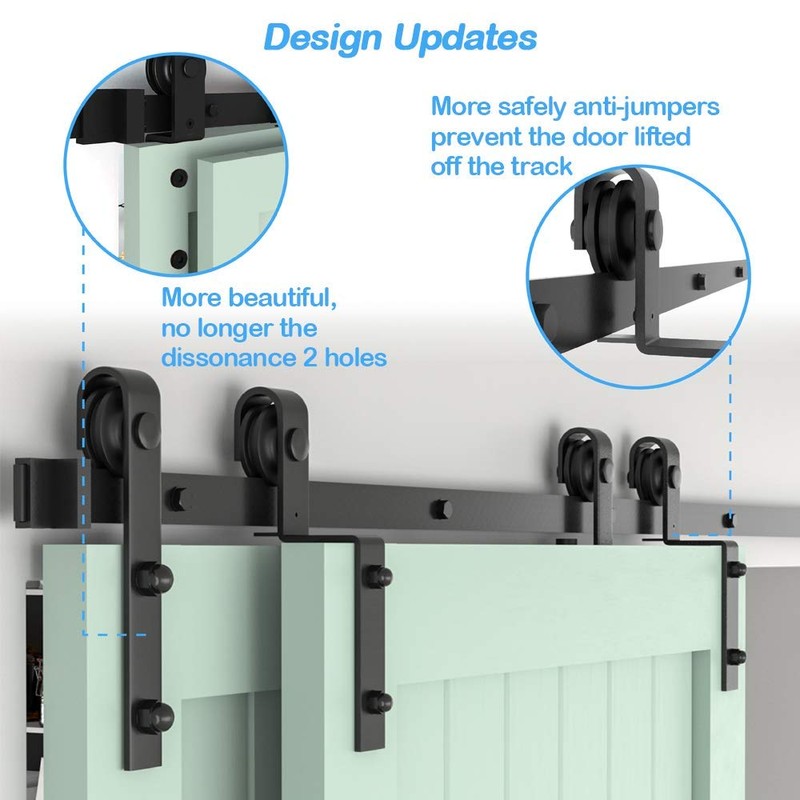 Design Updates

More safely anti-jumpers prevent the door lifted off the track

More beautiful, no longer the dissonance 2 holes