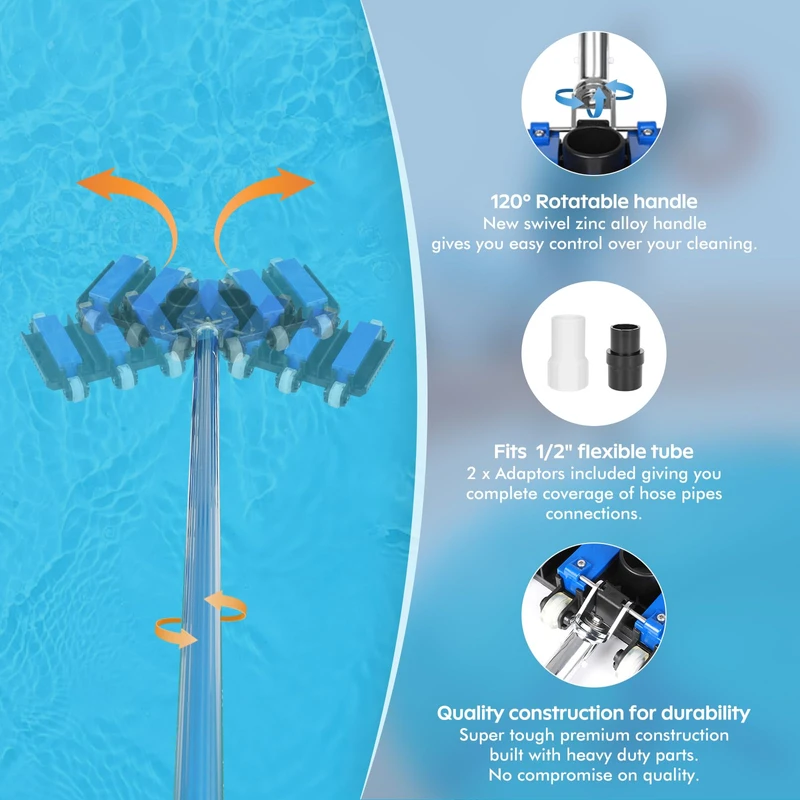 120° Rotatable handle
New swivel zinc alloy handle gives you easy control over your cleaning.

Fits 1/2" flexible tube
2 x Adaptors included giving you complete coverage of hose pipes connections.

Quality construction for durability
Super tough premium construction built with heavy duty parts. No compromise on quality.