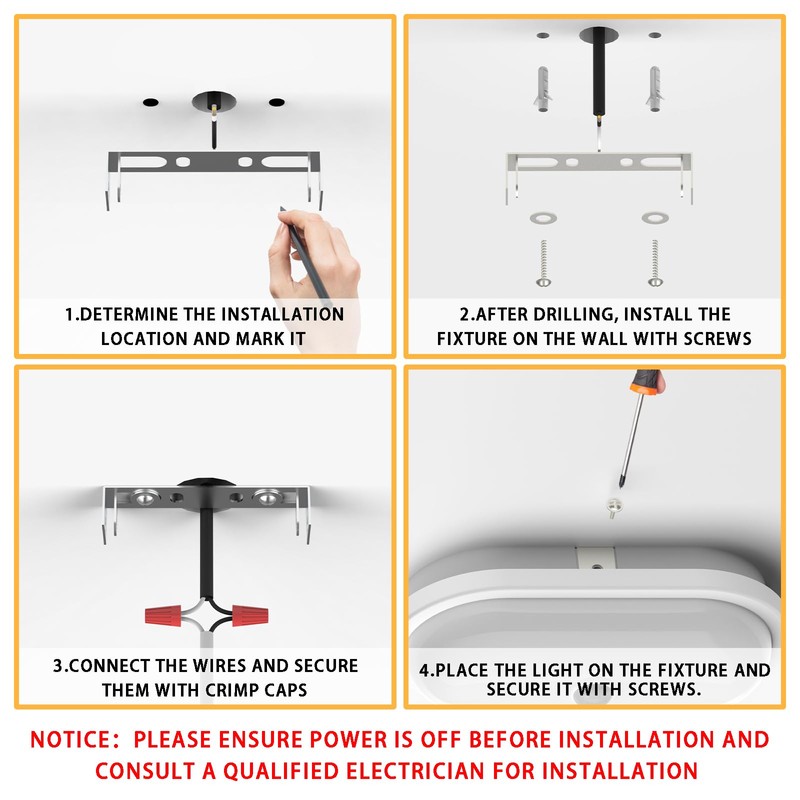 1.DETERMINE THE INSTALLATION LOCATION AND MARK IT

2.AFTER DRILLING, INSTALL THE FIXTURE ON THE WALL WITH SCREWS

3.CONNECT THE WIRES AND SECURE THEM WITH CRIMP CAPS

4.PLACE THE LIGHT ON THE FIXTURE AND SECURE IT WITH SCREWS.

NOTICE: PLEASE ENSURE POWER IS OFF BEFORE INSTALLATION AND CONSULT A QUALIFIED ELECTRICIAN FOR INSTALLATION