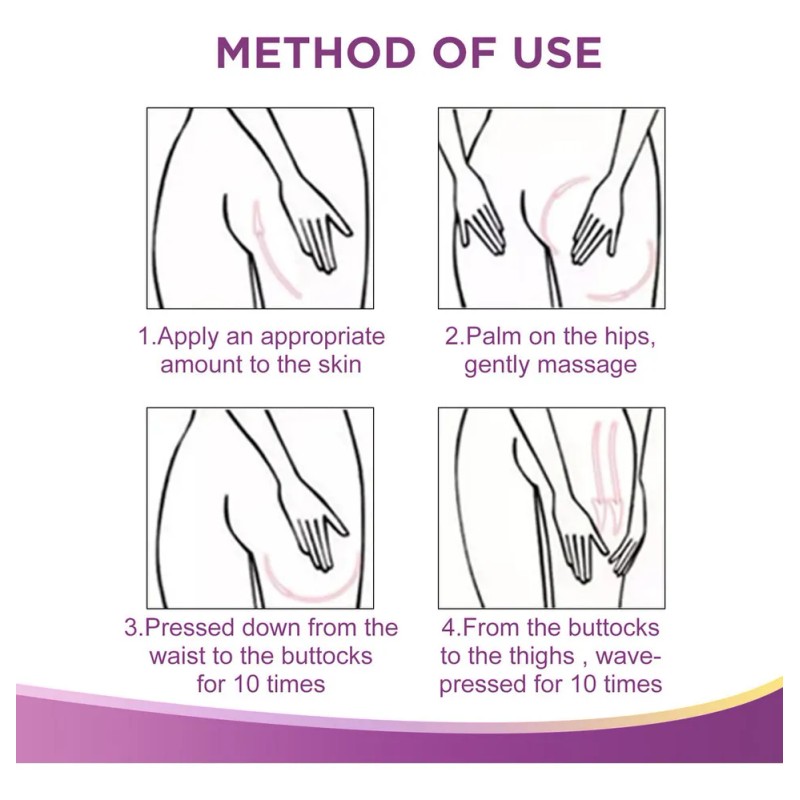 METHOD OF USE

1.Apply an appropriate amount to the skin

2.Palm on the hips, gently massage

3.Pressed down from the waist to the buttocks for 10 times

4.From the buttocks to the thighs , wave-pressed for 10 times