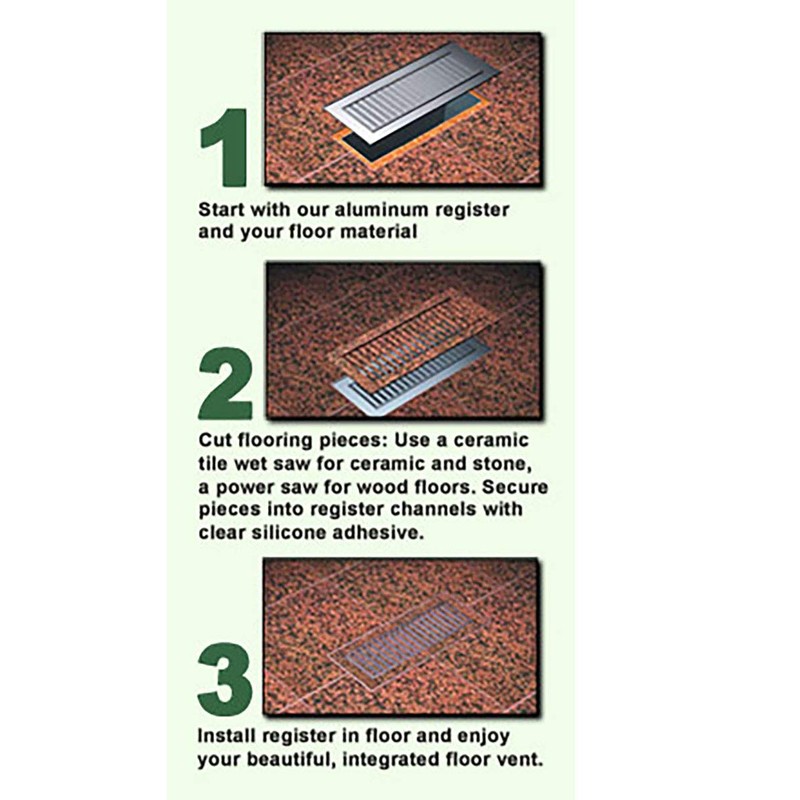 1

Start with our aluminum register and your floor material

2

Cut flooring pieces: Use a ceramic tile wet saw for ceramic and stone, a power saw for wood floors. Secure pieces into register channels with clear silicone adhesive.

3

Install register in floor and enjoy your beautiful, integrated floor vent.