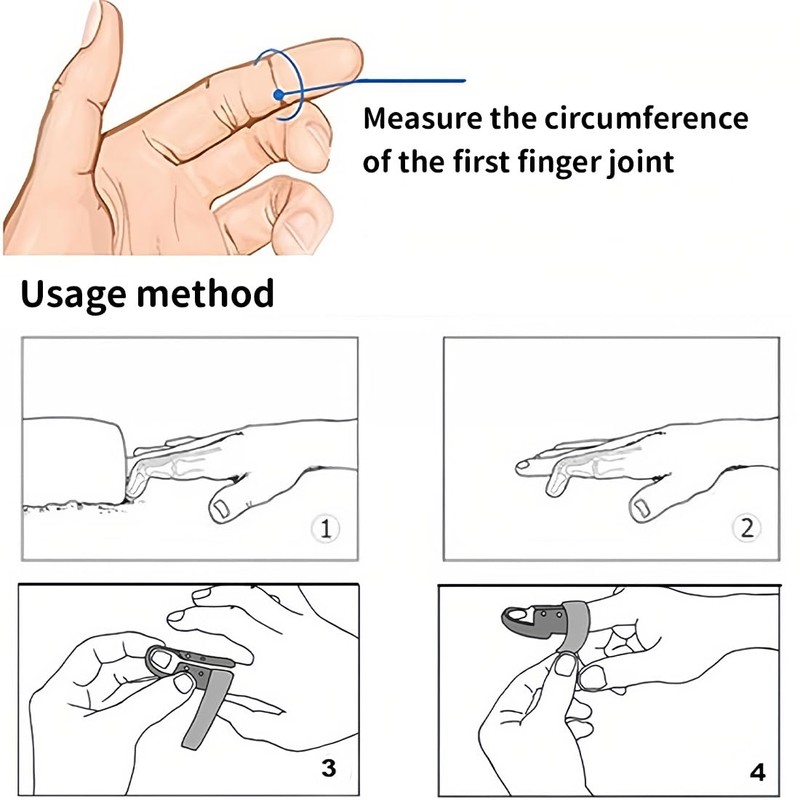 Measure the circumference of the first finger joint

Usage method

①

②

3

4