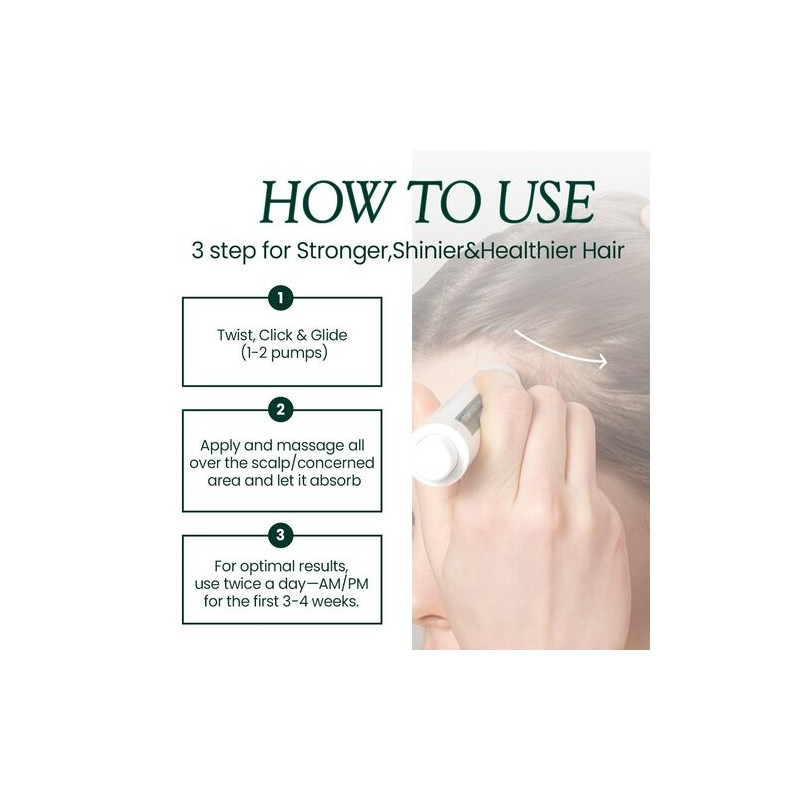 HOW TO USE

3 step for Stronger,Shinier&Healthier Hair

1

Twist, Click & Glide
(1-2 pumps)

2

Apply and massage all over the scalp/concerned area and let it absorb

3

For optimal results, use twice a day—AM/PM for the first 3-4 weeks.