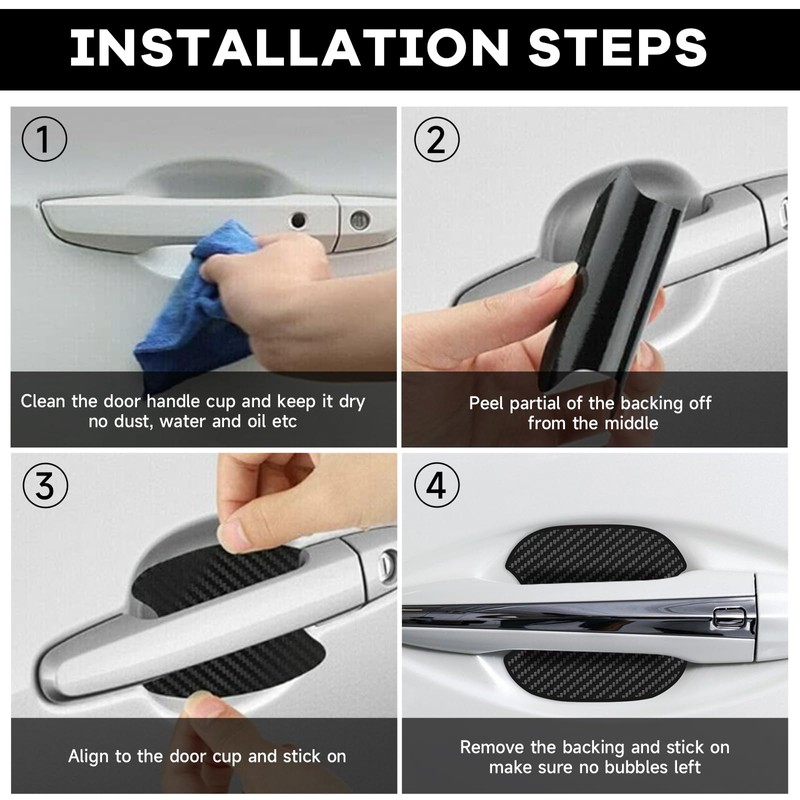 INSTALLATION STEPS

①

Clean the door handle cup and keep it dry no dust, water and oil etc

②

Peel partial of the backing off from the middle

③

Align to the door cup and stick on

④

Remove the backing and stick on make sure no bubbles left