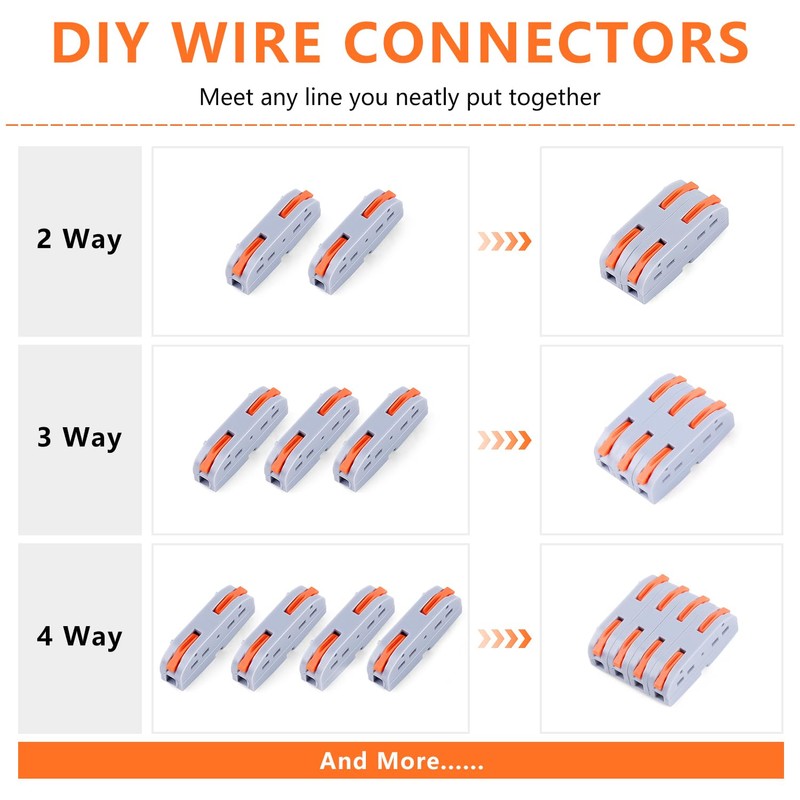 DIY WIRE CONNECTORS

Meet any line you neatly put together

2 Way

3 Way

4 Way

And More......