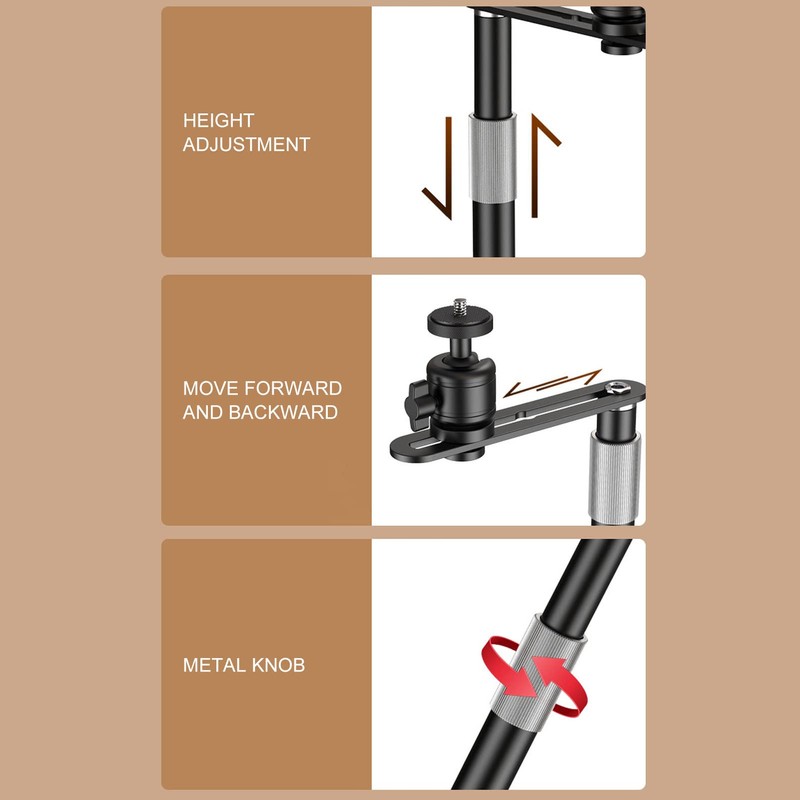 HEIGHT ADJUSTMENT

MOVE FORWARD AND BACKWARD

METAL KNOB