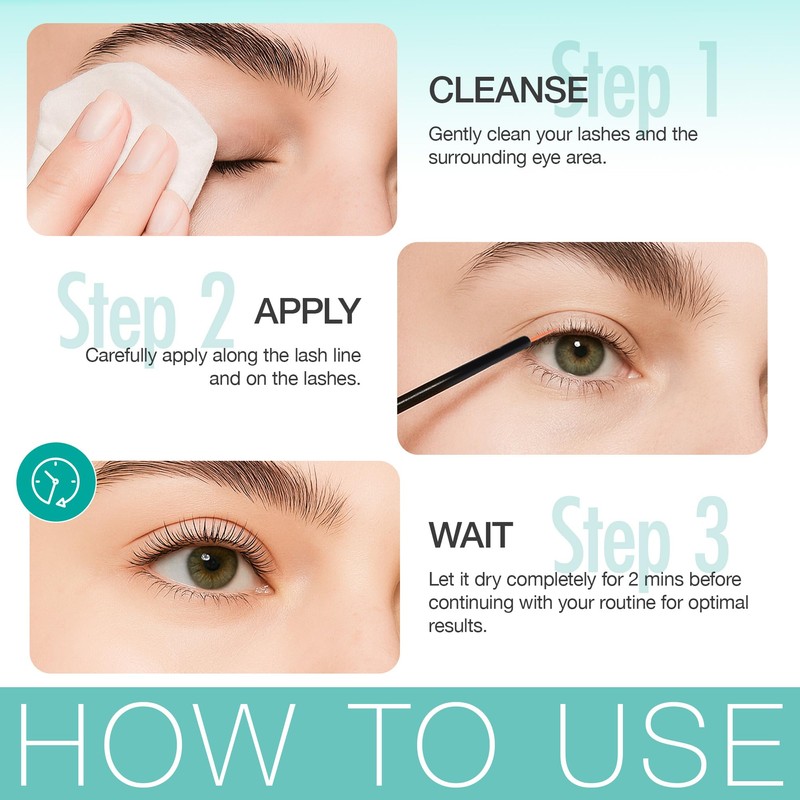 Step 1
CLEANSE
Gently clean your lashes and the surrounding eye area.

Step 2
APPLY
Carefully apply along the lash line and on the lashes.

Step 3
WAIT
Let it dry completely for 2 mins before continuing with your routine for optimal results.

HOW TO USE