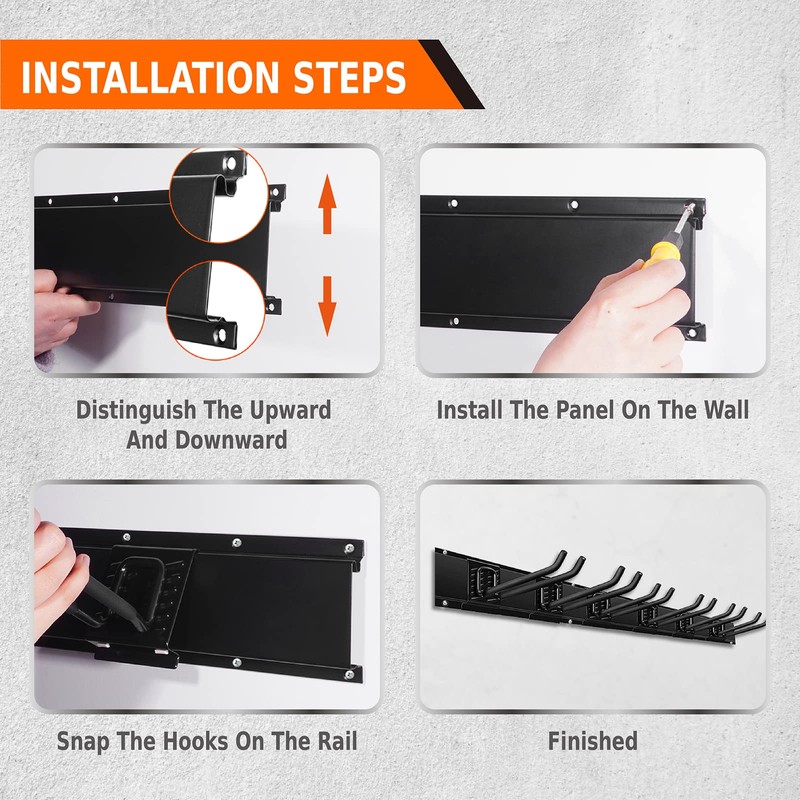 INSTALLATION STEPS

Distinguish The Upward And Downward

Install The Panel On The Wall

Snap The Hooks On The Rail

Finished