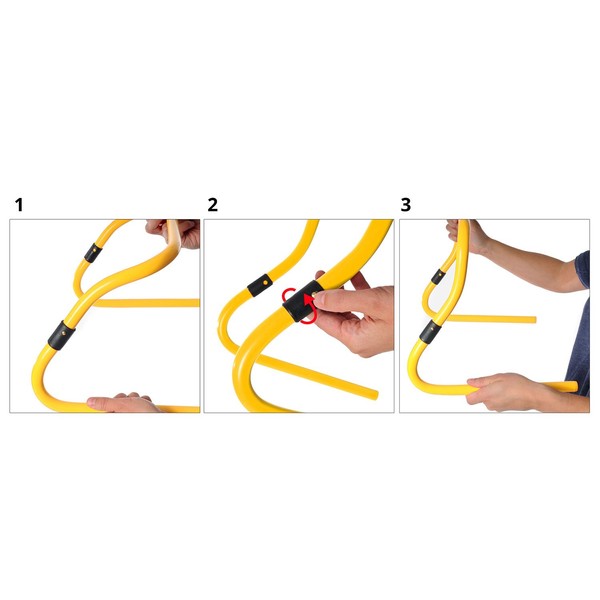 1

2

3