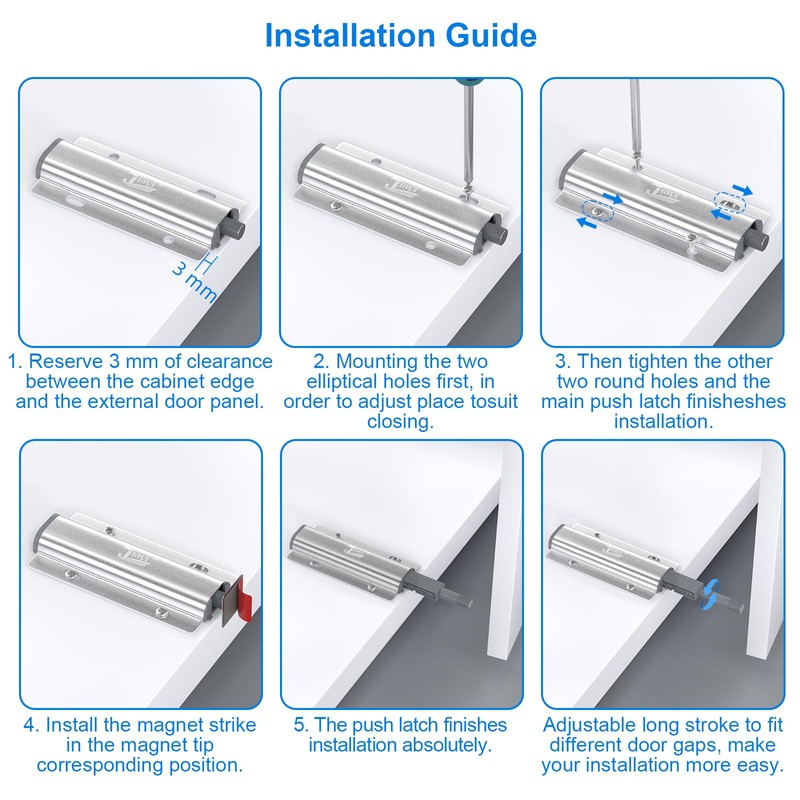 Installation Guide

3 mm

1. Reserve 3 mm of clearance between the cabinet edge and the external door panel.

2. Mounting the two elliptical holes first, in order to adjust place tosuit closing.

3. Then tighten the other two round holes and the main push latch finisheshes installation.

4. Install the magnet strike in the magnet tip corresponding position.

5. The push latch finishes installation absolutely.

Adjustable long stroke to fit different door gaps, make your installation more easy.