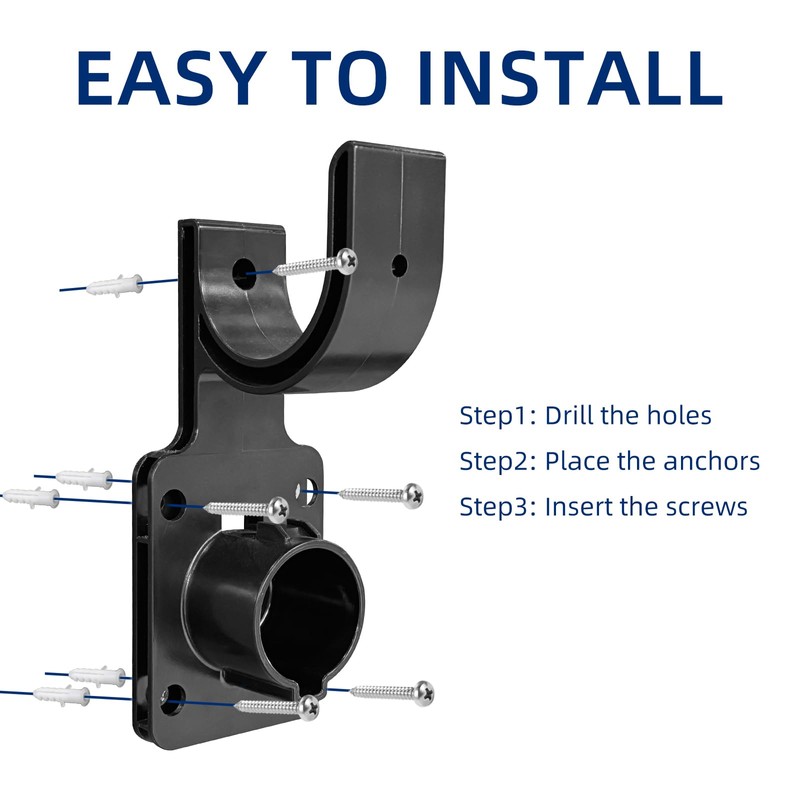 EASY TO INSTALL

Step1: Drill the holes

Step2: Place the anchors

Step3: Insert the screws