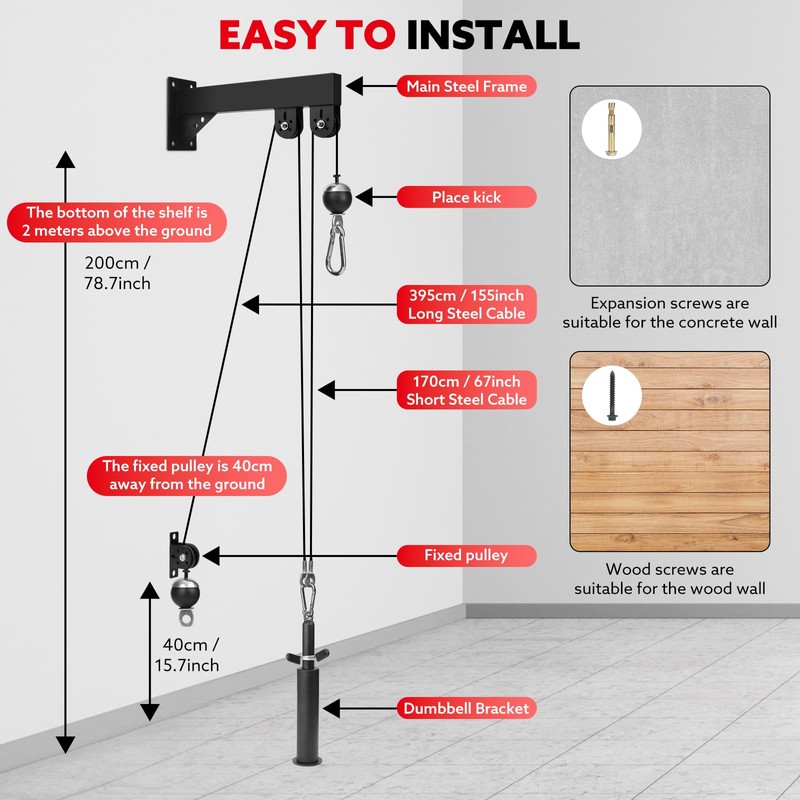 EASY TO INSTALL

Main Steel Frame

The bottom of the shelf is 2 meters above the ground

200cm / 78.7inch

Place kick

395cm / 155inch Long Steel Cable

170cm / 67inch Short Steel Cable

The fixed pulley is 40cm away from the ground

Fixed pulley

40cm / 15.7inch

Dumbbell Bracket

Expansion screws are suitable for the concrete wall

Wood screws are suitable for the wood wall