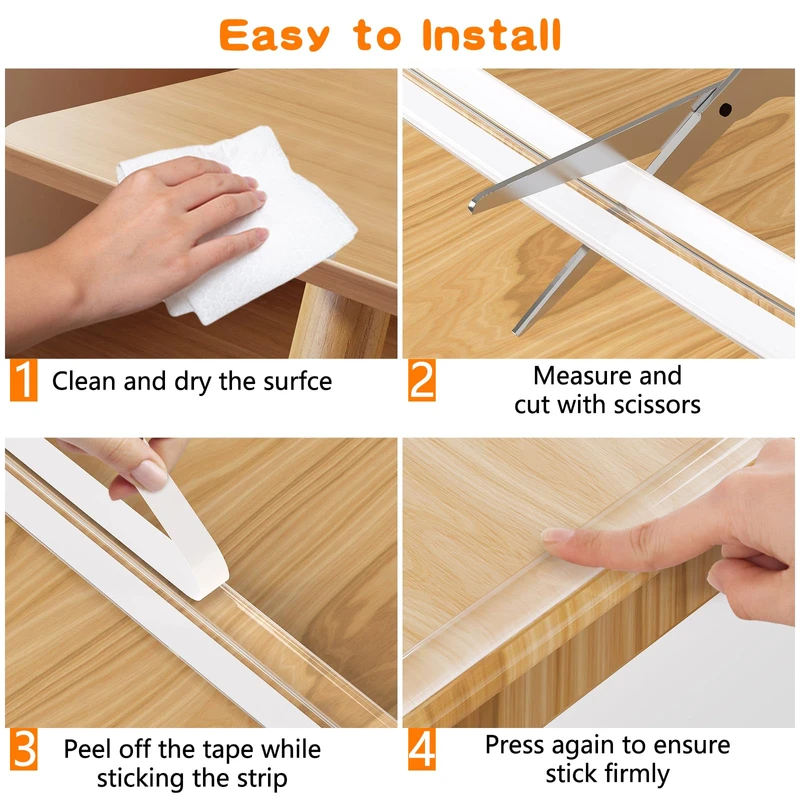 Easy to Install

1 Clean and dry the surfce

2 Measure and cut with scissors

3 Peel off the tape while sticking the strip

4 Press again to ensure stick firmly