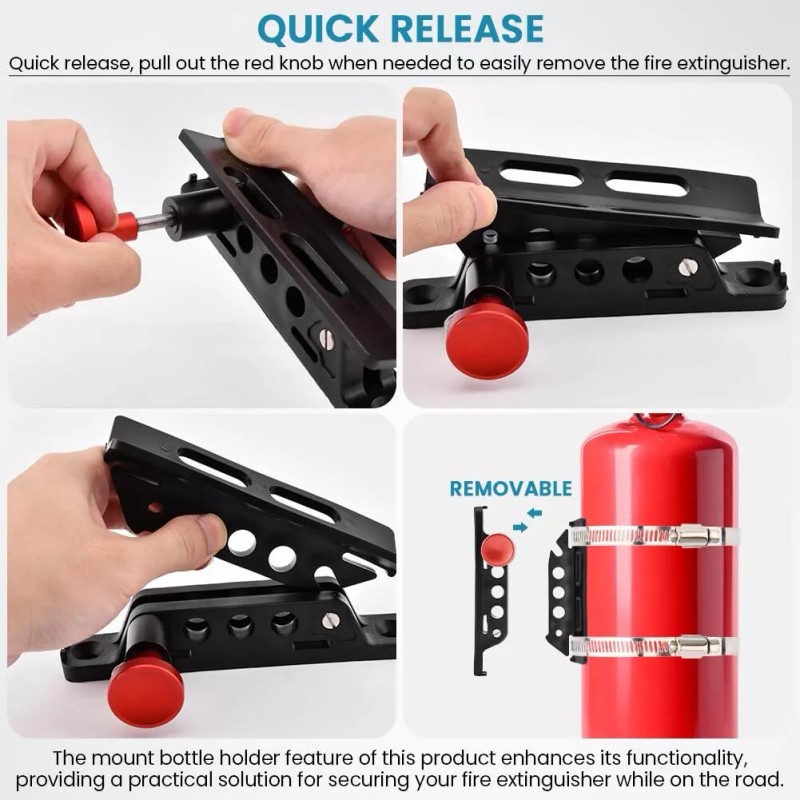 QUICK RELEASE

Quick release, pull out the red knob when needed to easily remove the fire extinguisher.

REMOVABLE

The mount bottle holder feature of this product enhances its functionality, providing a practical solution for securing your fire extinguisher while on the road.