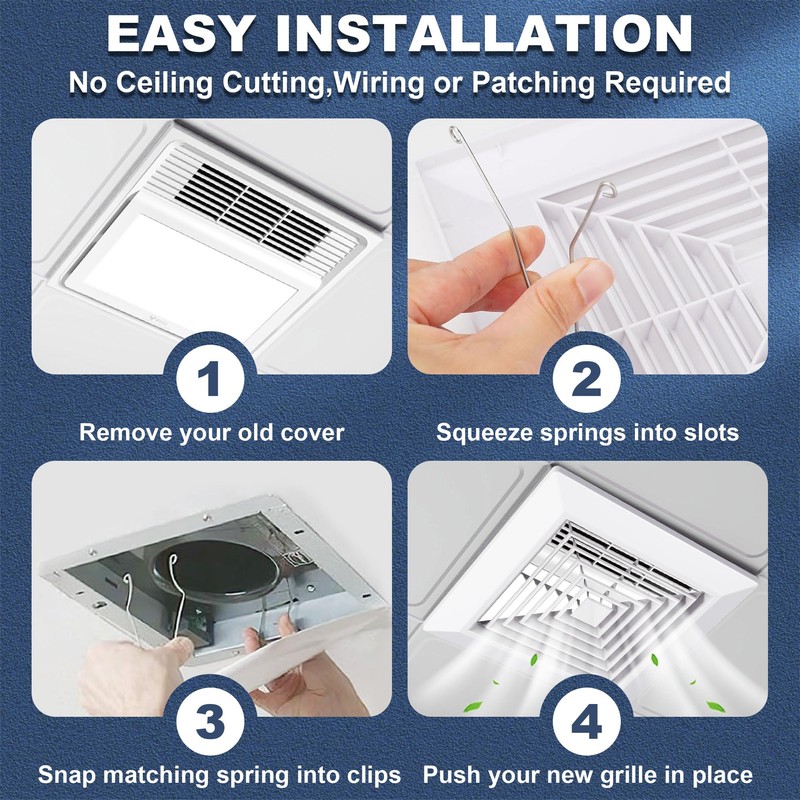 EASY INSTALLATION
No Ceiling Cutting,Wiring or Patching Required

1
Remove your old cover

2
Squeeze springs into slots

3
Snap matching spring into clips

4
Push your new grille in place