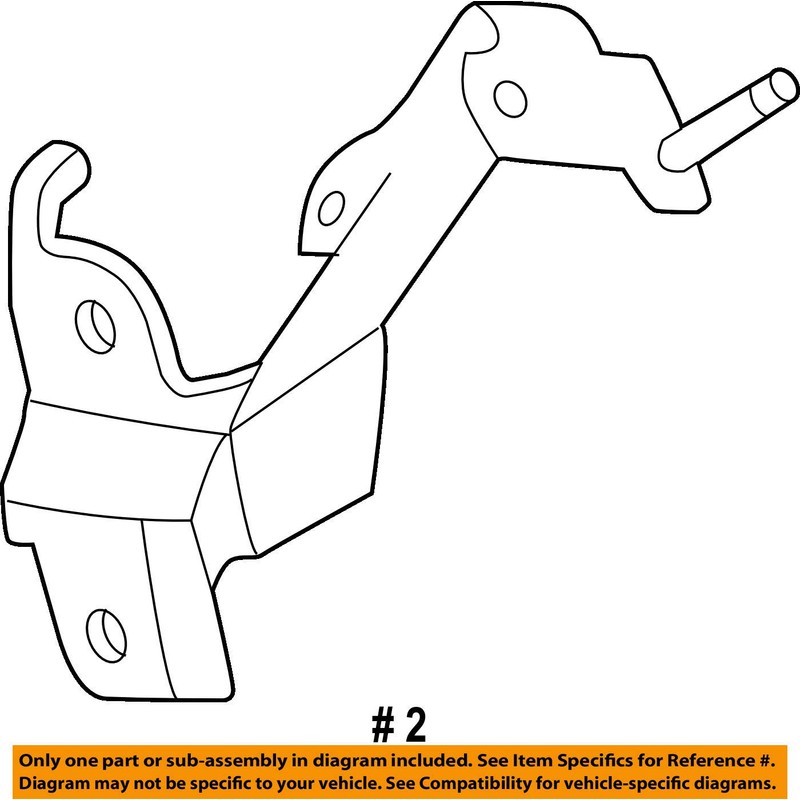 # 2

Only one part or sub-assembly in diagram included. See Item Specifics for Reference #. Diagram may not be specific to your vehicle. See Compatibility for vehicle-specific diagrams.