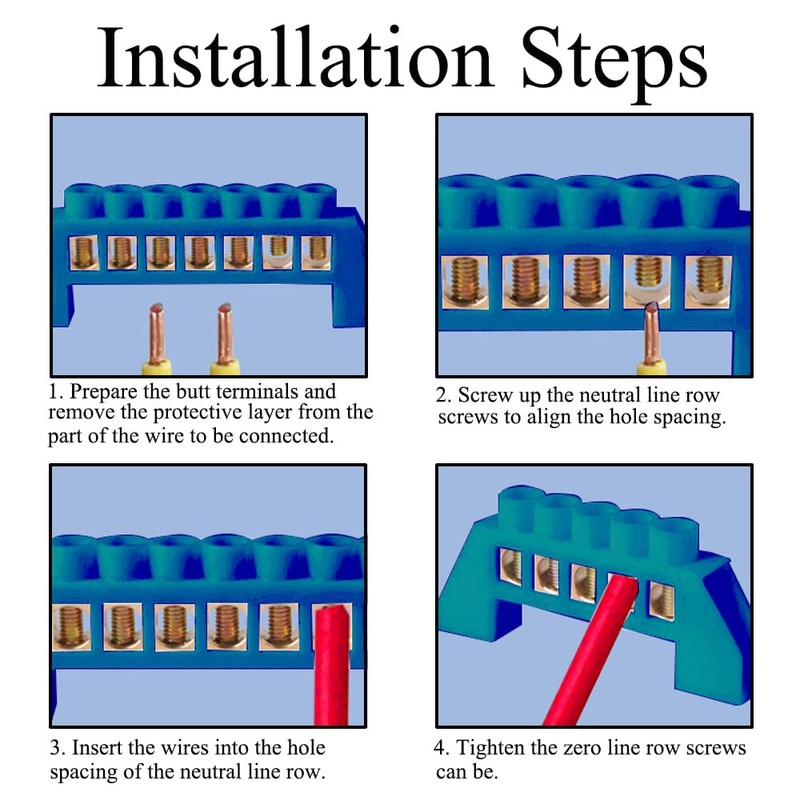 Installation Steps

1. Prepare the butt terminals and remove the protective layer from the part of the wire to be connected.

2. Screw up the neutral line row screws to align the hole spacing.

3. Insert the wires into the hole spacing of the neutral line row.

4. Tighten the zero line row screws can be.