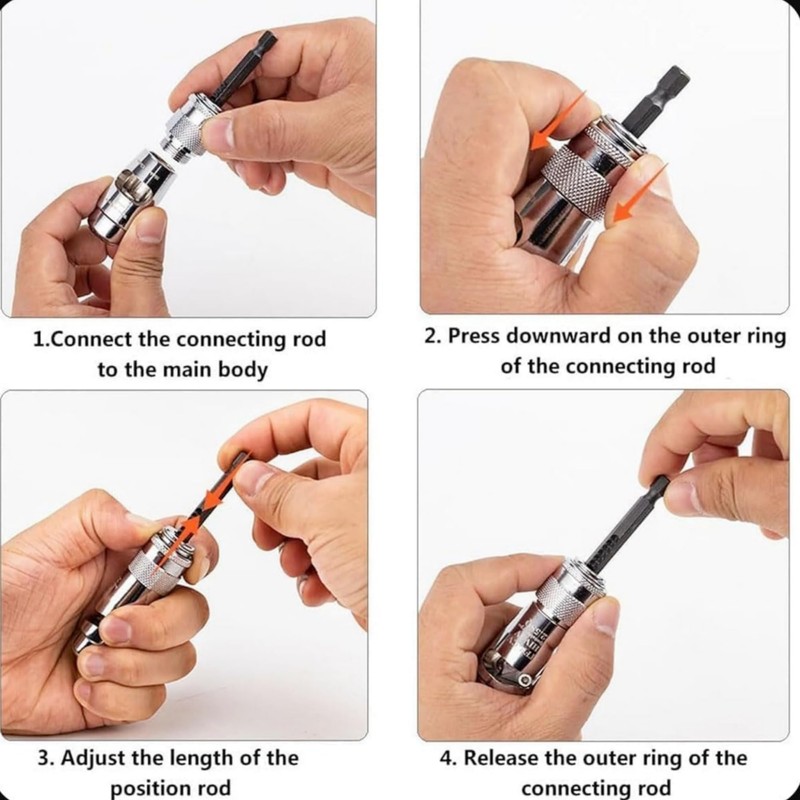 1.Connect the connecting rod to the main body

2. Press downward on the outer ring of the connecting rod

3. Adjust the length of the position rod

4. Release the outer ring of the connecting rod