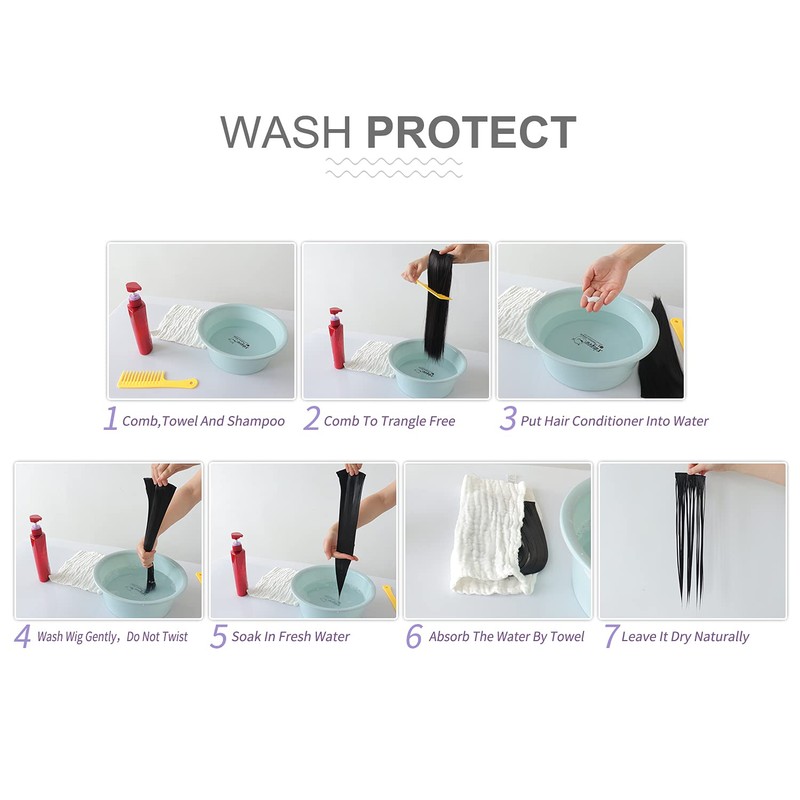 WASH PROTECT

1 Comb,Towel And Shampoo

2 Comb To Trangle Free

3 Put Hair Conditioner Into Water

4 Wash Wig Gently，Do Not Twist

5 Soak In Fresh Water

6 Absorb The Water By Towel

7 Leave It Dry Naturally