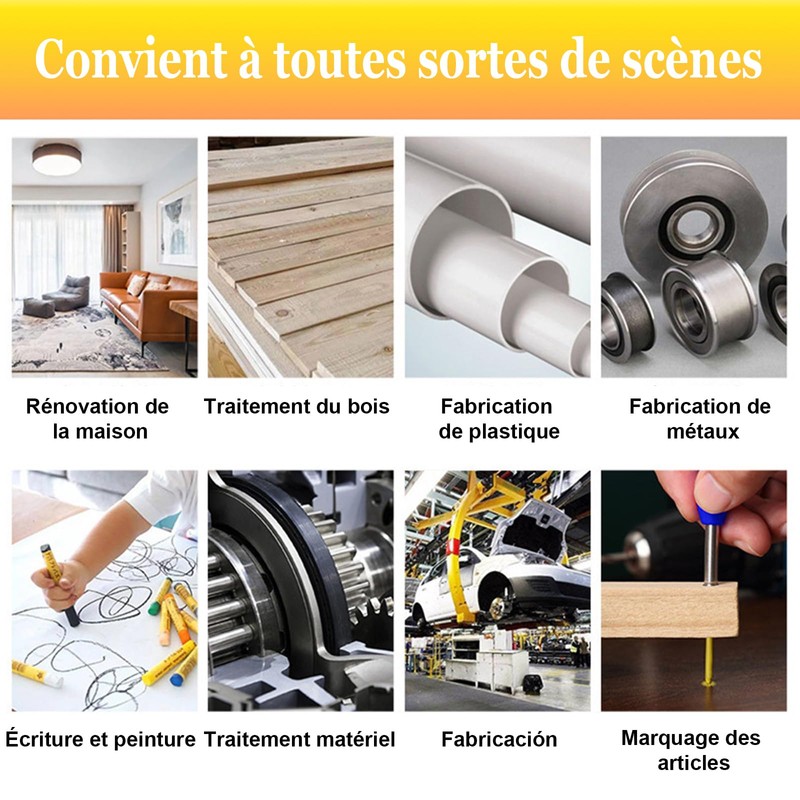 Convient à toutes sortes de scènes

Rénovation de la maison

Traitement du bois

Fabrication de plastique

Fabrication de métaux

Écriture et peinture

Traitement matériel

Fabricación

Marquage des articles