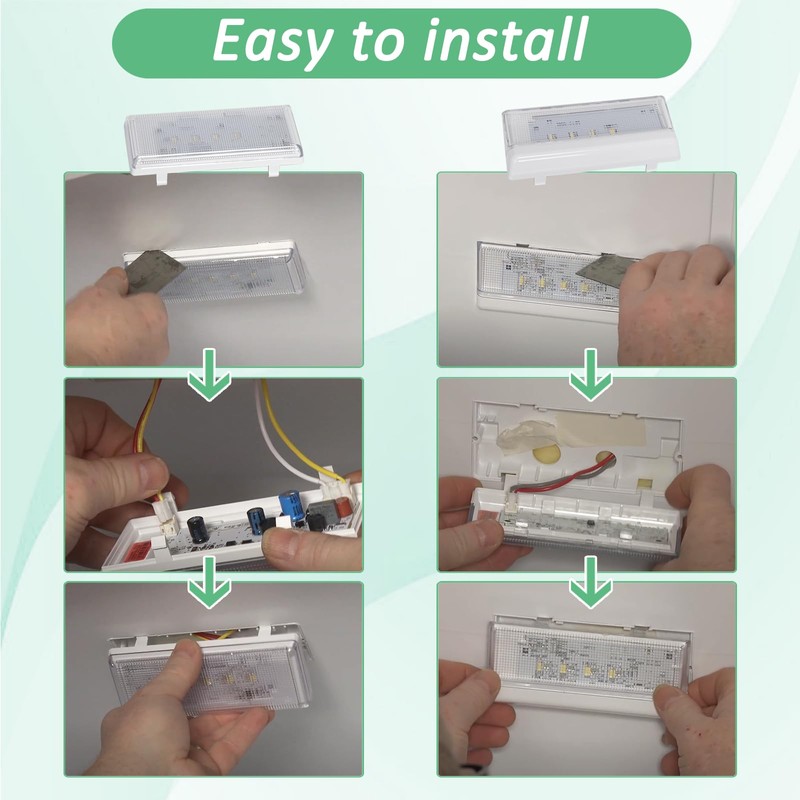 Easy to install