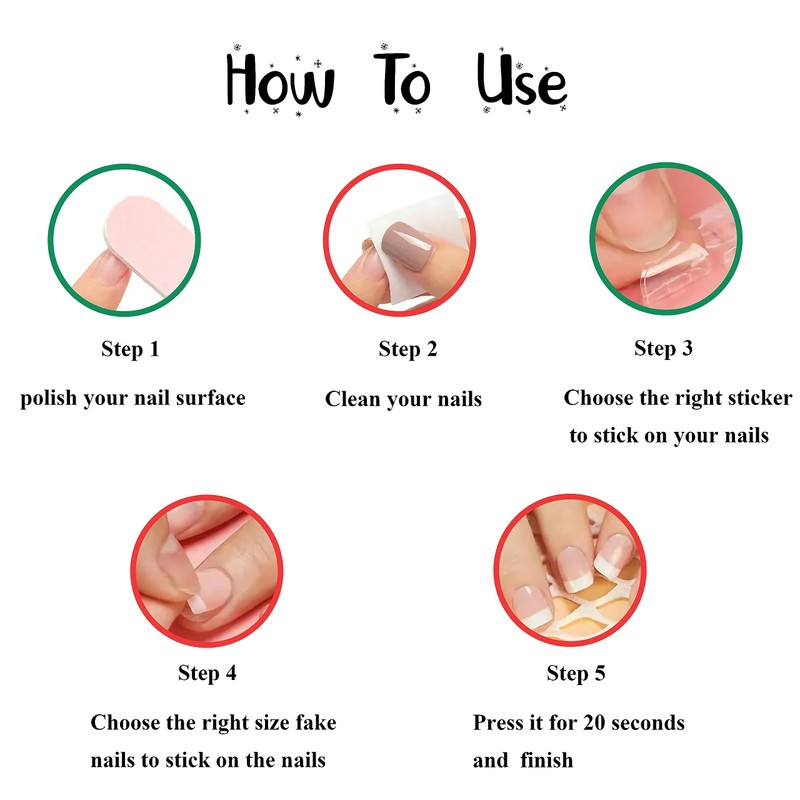 How To Use

Step 1

polish your nail surface

Step 2

Clean your nails

Step 3

Choose the right sticker to stick on your nails

Step 4

Choose the right size fake nails to stick on the nails

Step 5

Press it for 20 seconds and finish