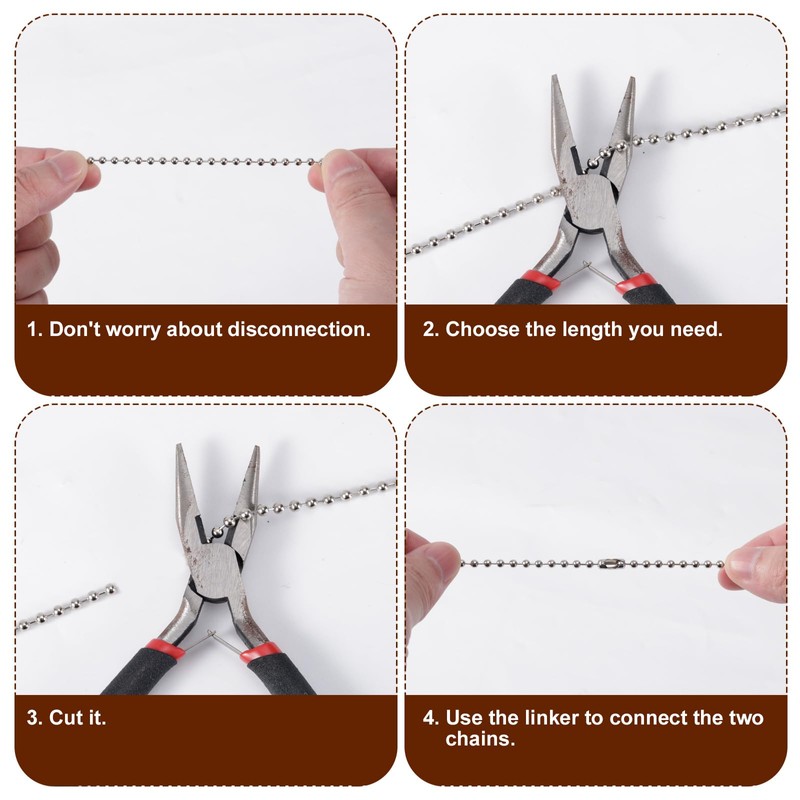 1. Don't worry about disconnection.

2. Choose the length you need.

3. Cut it.

4. Use the linker to connect the two chains.