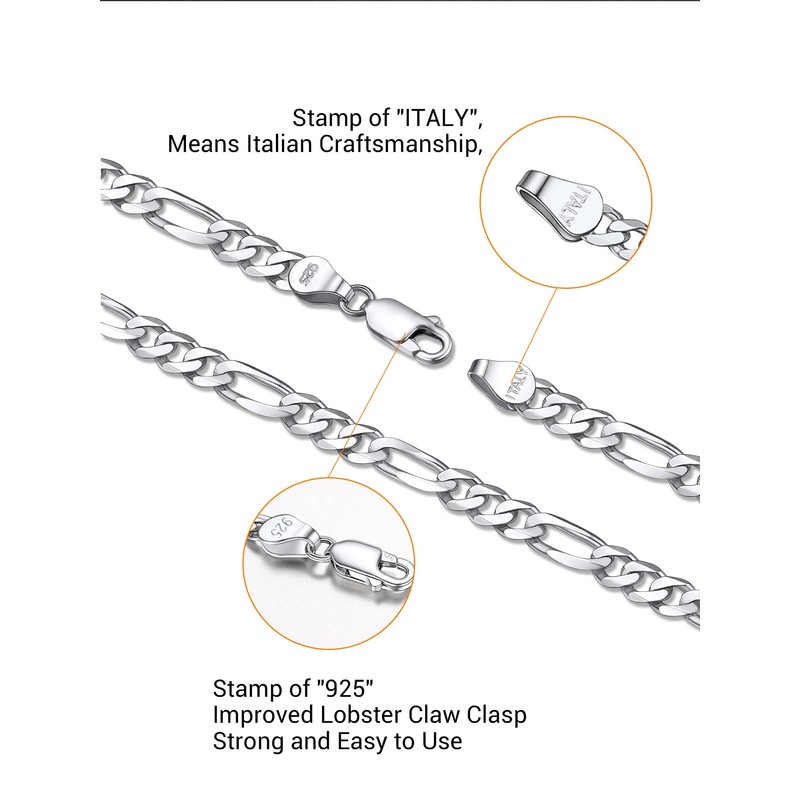 Stamp of "ITALY",
Means Italian Craftsmanship,

ITALY

925

ITALY

925

Stamp of "925"
Improved Lobster Claw Clasp
Strong and Easy to Use