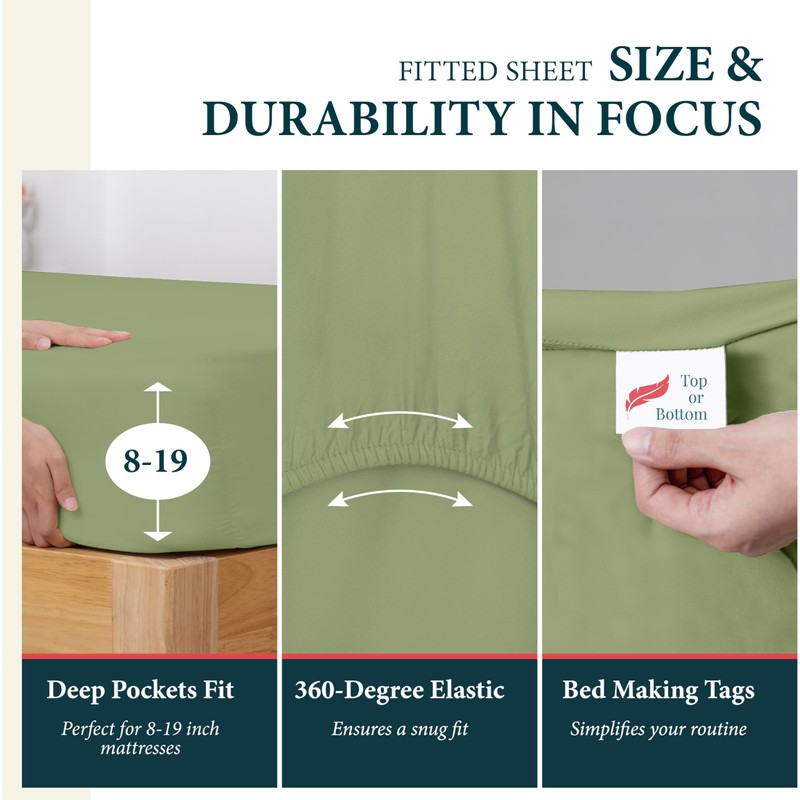 FITTED SHEET SIZE & DURABILITY IN FOCUS

8-19

Top or Bottom

Deep Pockets Fit

Perfect for 8-19 inch mattresses

360-Degree Elastic

Ensures a snug fit

Bed Making Tags

Simplifies your routine