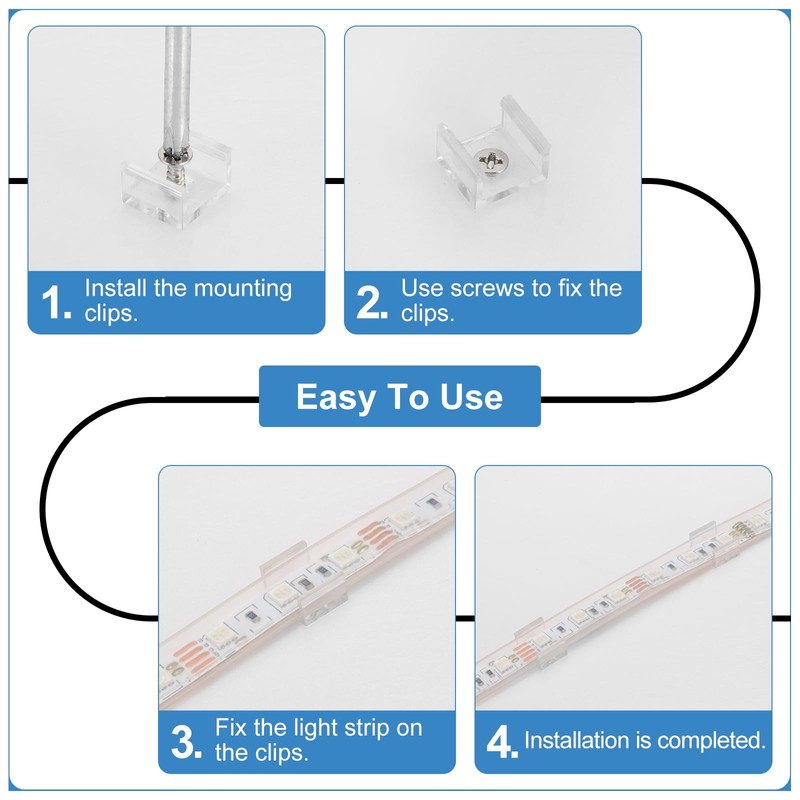 1. Install the mounting clips.

2. Use screws to fix the clips.

Easy To Use

3. Fix the light strip on the clips.

4. Installation is completed.