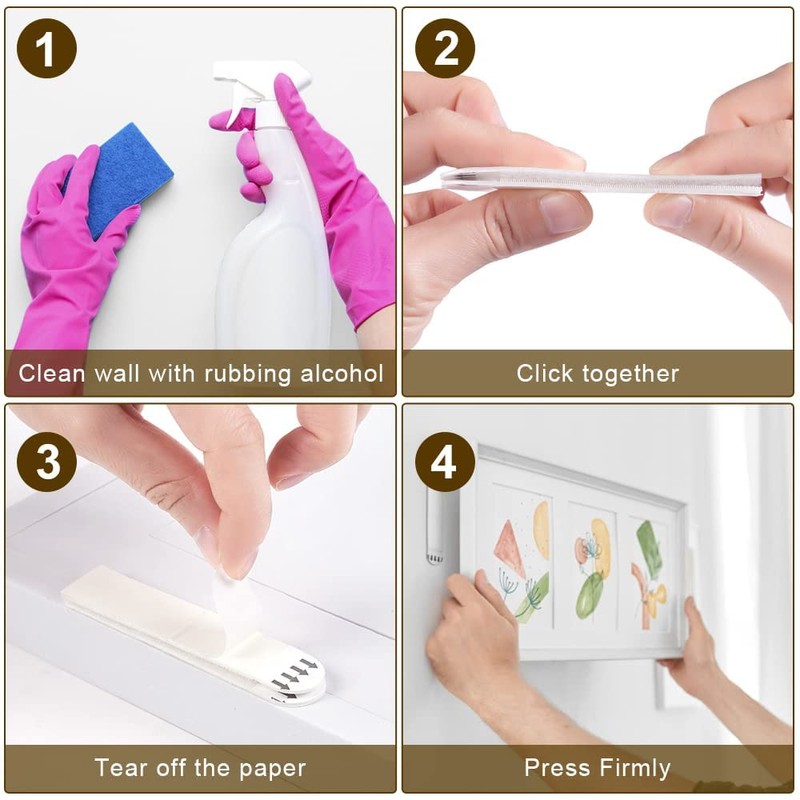 1
Clean wall with rubbing alcohol

2
Click together

3
Tear off the paper

4
Press Firmly