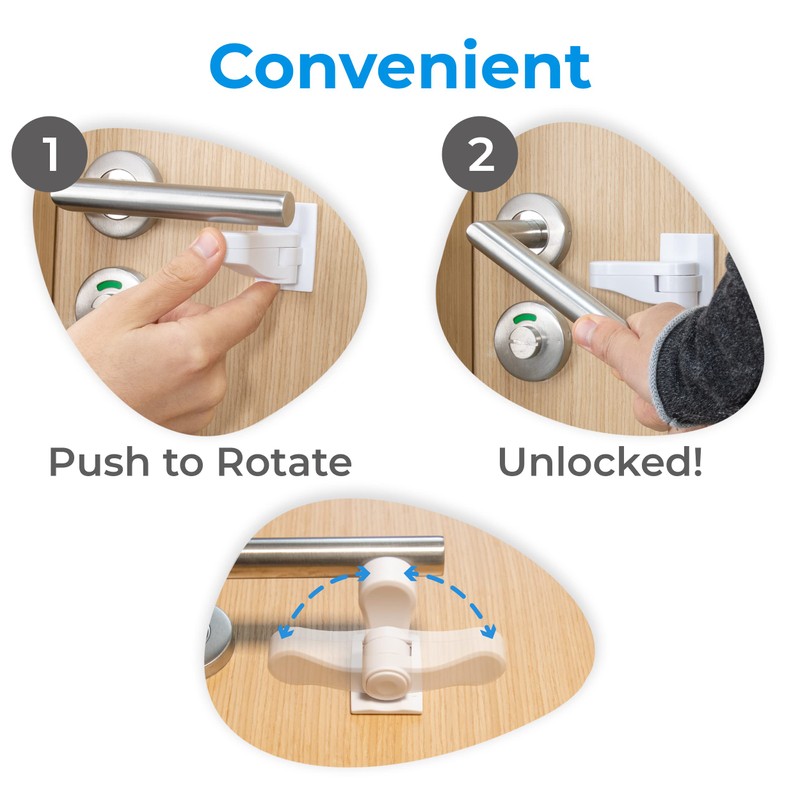 Convenient

1

Push to Rotate

2

Unlocked!