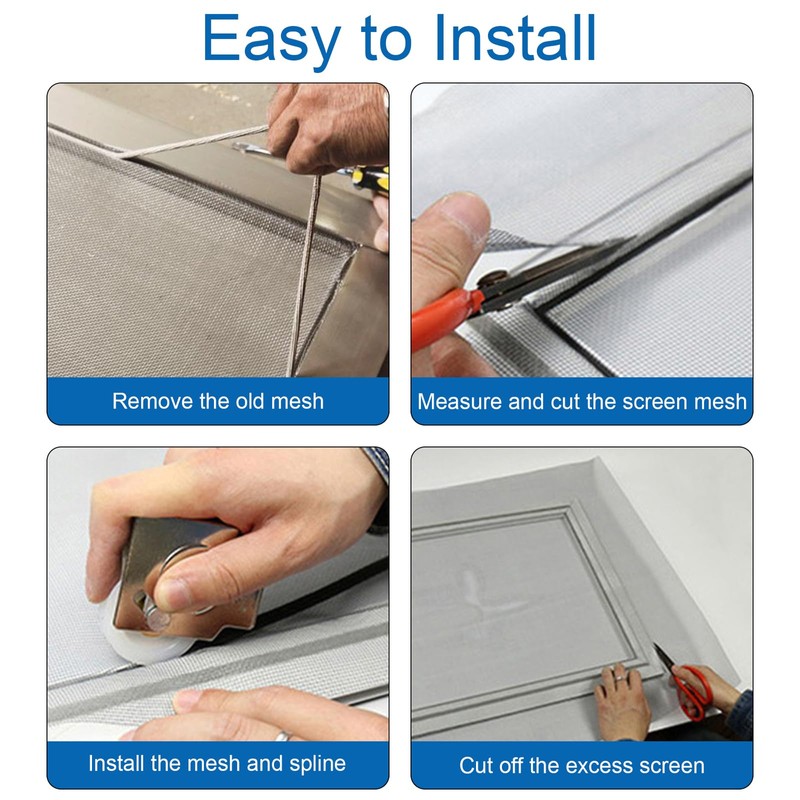 Easy to Install

Remove the old mesh

Measure and cut the screen mesh

Install the mesh and spline

Cut off the excess screen