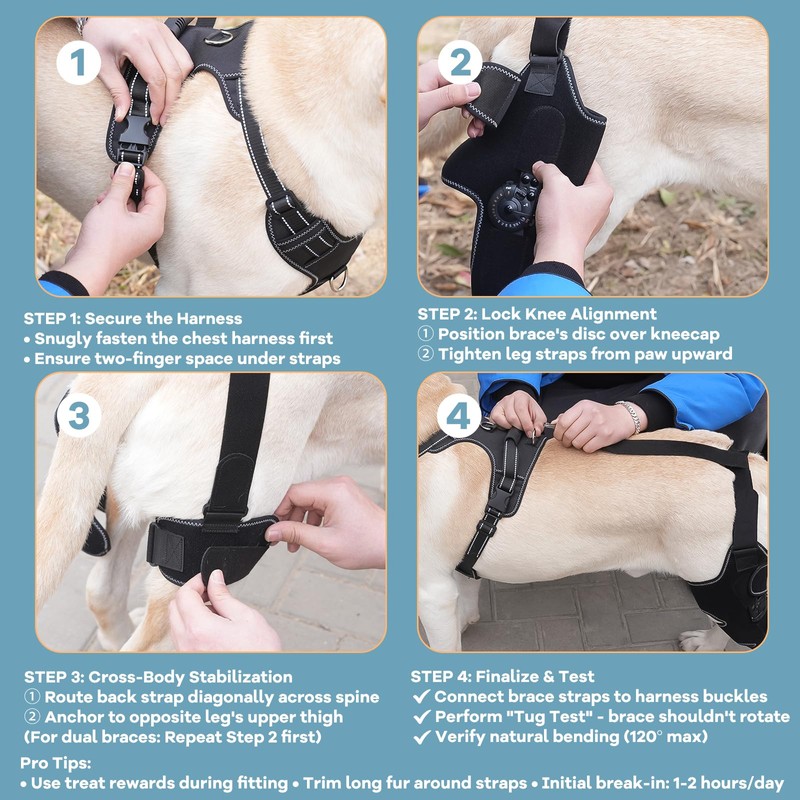 1

STEP 1: Secure the Harness
• Snugly fasten the chest harness first
• Ensure two-finger space under straps

2

STEP 2: Lock Knee Alignment
① Position brace's disc over kneecap
② Tighten leg straps from paw upward

3

STEP 3: Cross-Body Stabilization
① Route back strap diagonally across spine
② Anchor to opposite leg's upper thigh
(For dual braces: Repeat Step 2 first)

4

STEP 4: Finalize & Test
✓ Connect brace straps to harness buckles
✓ Perform "Tug Test" - brace shouldn't rotate
✓ Verify natural bending (120° max)

Pro Tips:
• Use treat rewards during fitting • Trim long fur around straps • Initial break-in: 1-2 hours/day