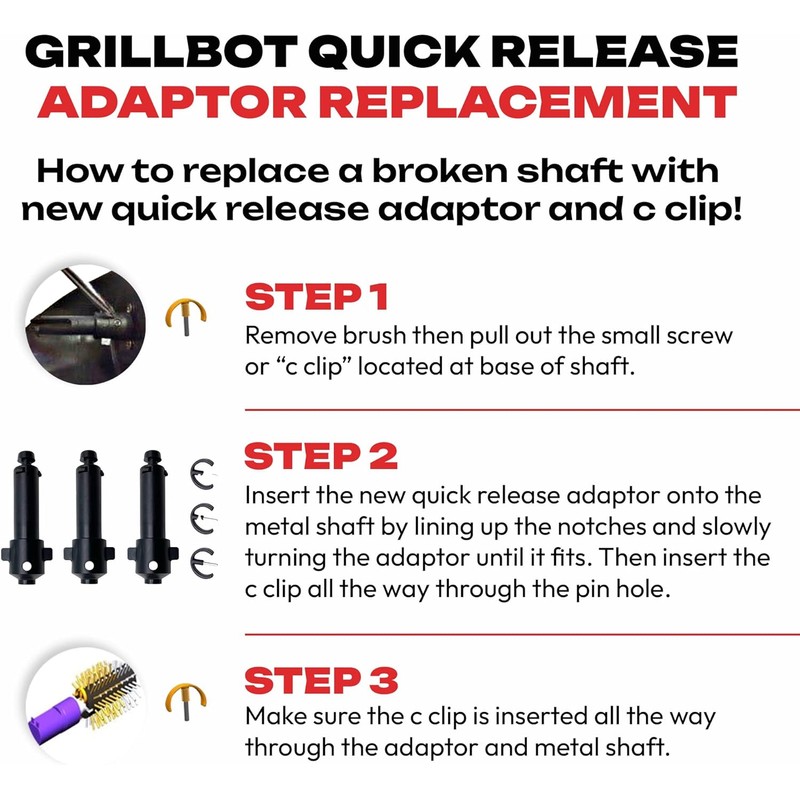 GRILLBOT QUICK RELEASE
ADAPTOR REPLACEMENT

How to replace a broken shaft with new quick release adaptor and c clip!

STEP 1
Remove brush then pull out the small screw or “c clip” located at base of shaft.

STEP 2
Insert the new quick release adaptor onto the metal shaft by lining up the notches and slowly turning the adaptor until it fits. Then insert the c clip all the way through the pin hole.

STEP 3
Make sure the c clip is inserted all the way through the adaptor and metal shaft.