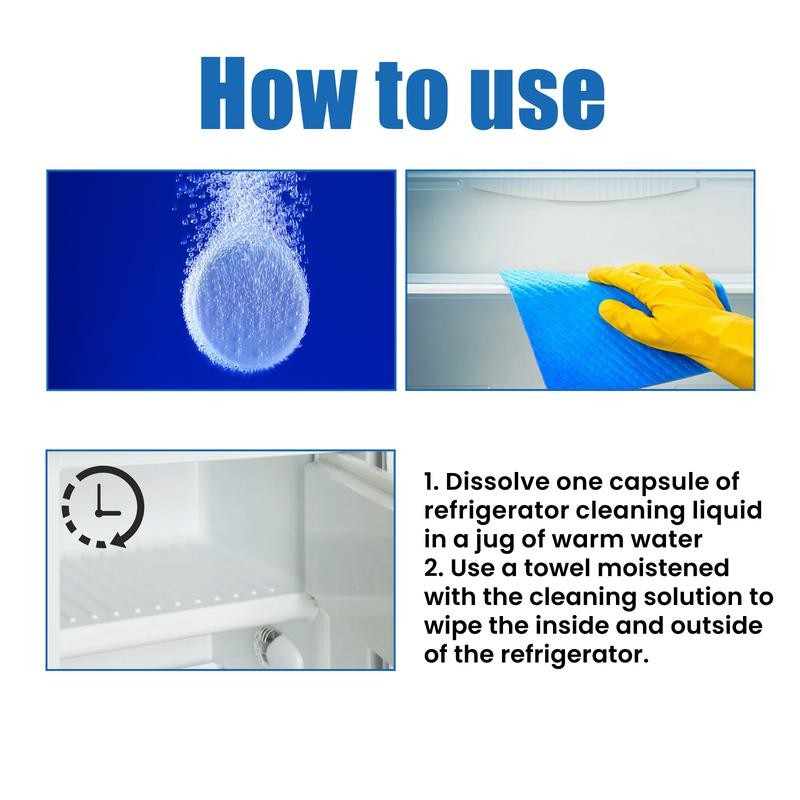 How to use

1. Dissolve one capsule of refrigerator cleaning liquid in a jug of warm water
2. Use a towel moistened with the cleaning solution to wipe the inside and outside of the refrigerator.