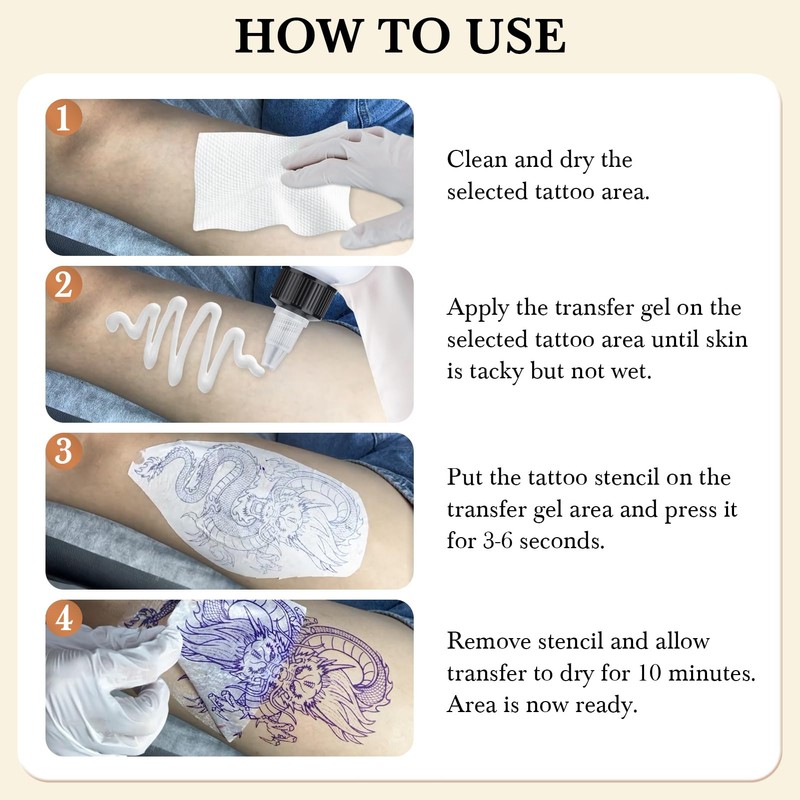 HOW TO USE

1

Clean and dry the selected tattoo area.

2

Apply the transfer gel on the selected tattoo area until skin is tacky but not wet.

3

Put the tattoo stencil on the transfer gel area and press it for 3-6 seconds.

4

Remove stencil and allow transfer to dry for 10 minutes. Area is now ready.