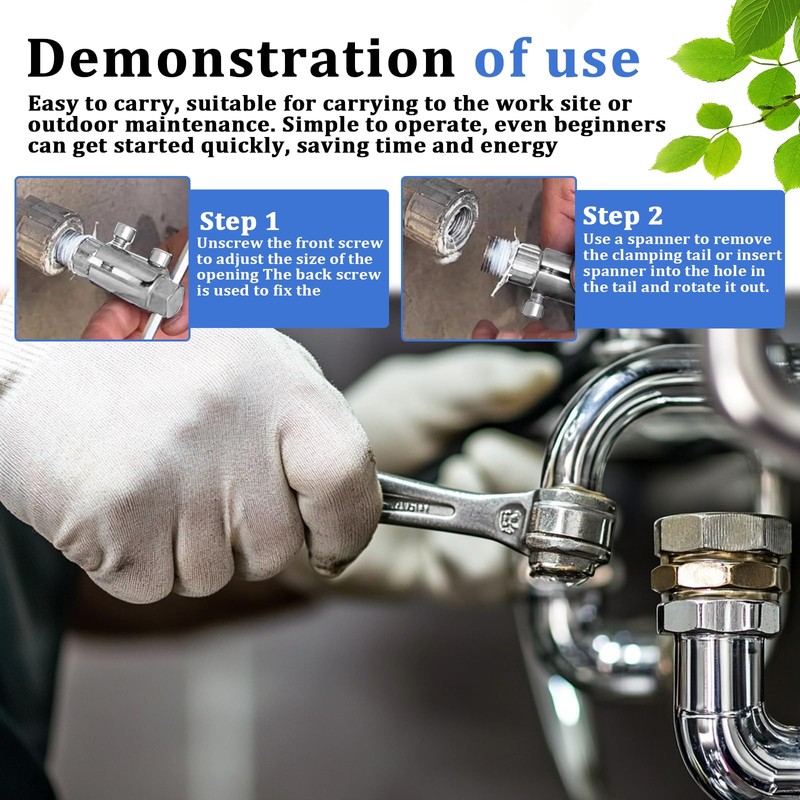 Demonstration of use

Easy to carry, suitable for carrying to the work site or outdoor maintenance. Simple to operate, even beginners can get started quickly, saving time and energy

Step 1
Unscrew the front screw to adjust the size of the opening The back screw is used to fix the

Step 2
Use a spanner to remove the clamping tail or insert spanner into the hole in the tail and rotate it out.