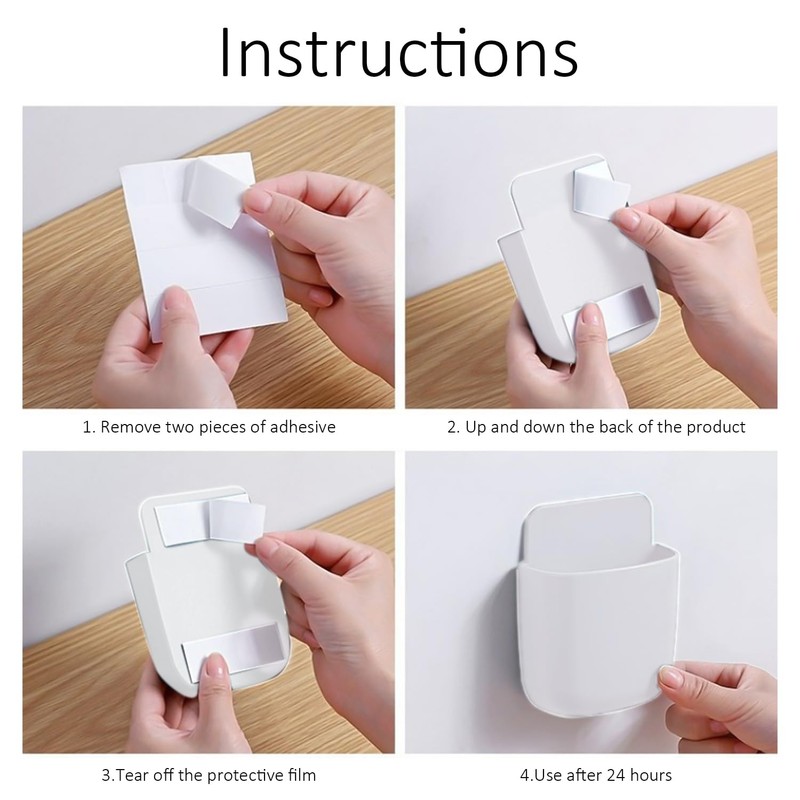 Instructions

1. Remove two pieces of adhesive

2. Up and down the back of the product

3.Tear off the protective film

4.Use after 24 hours