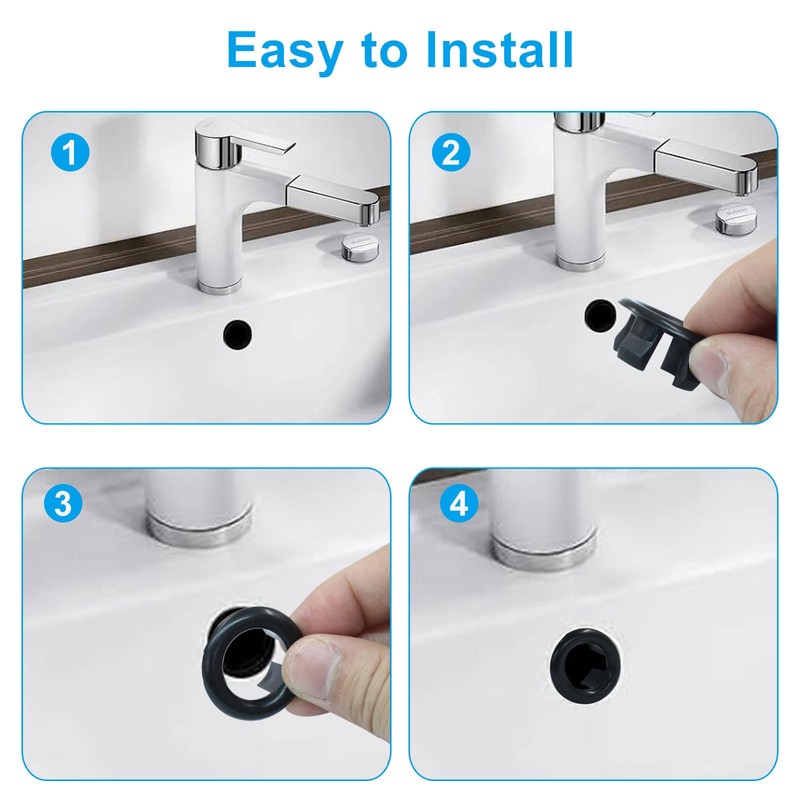 Easy to Install

1

2

3

4