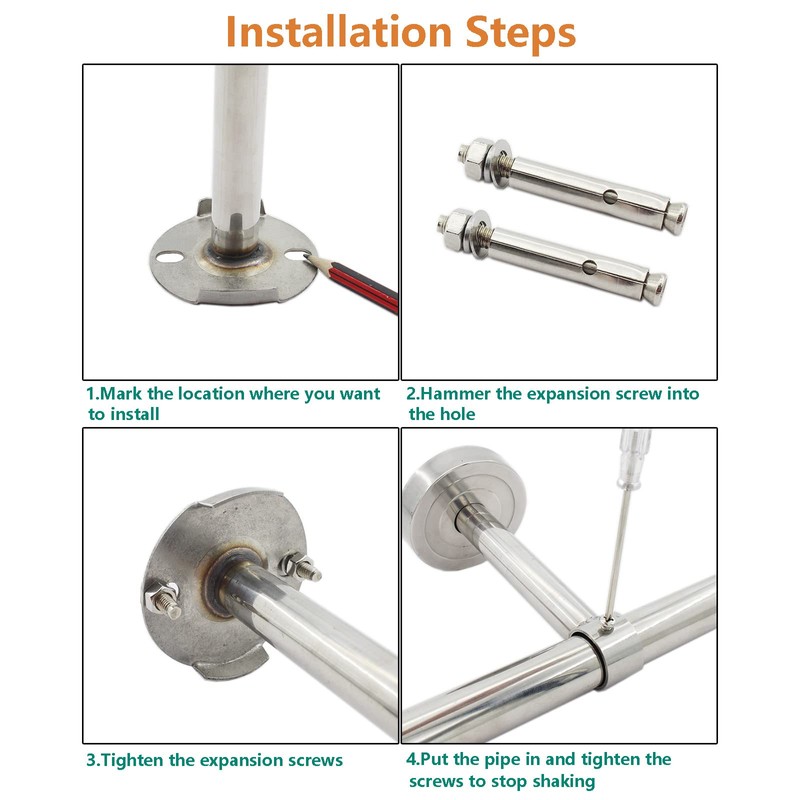 Installation Steps

1.Mark the location where you want to install

2.Hammer the expansion screw into the hole

3.Tighten the expansion screws

4.Put the pipe in and tighten the screws to stop shaking