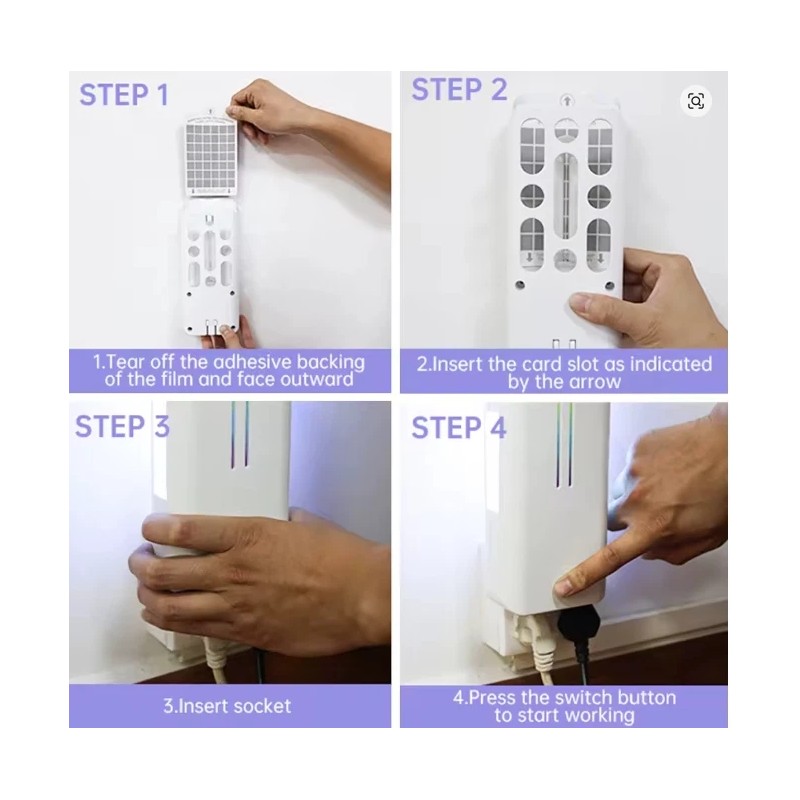 STEP 1

1.Tear off the adhesive backing of the film and face outward

STEP 2

2.Insert the card slot as indicated by the arrow

STEP 3

3.Insert socket

STEP 4

4.Press the switch button to start working