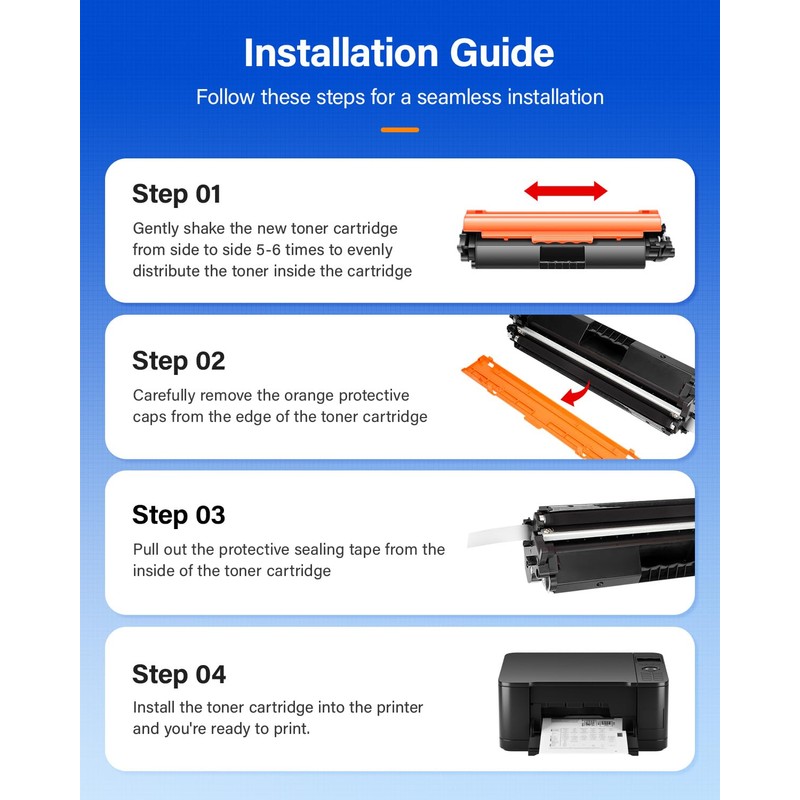 Installation Guide

Follow these steps for a seamless installation

Step 01

Gently shake the new toner cartridge from side to side 5-6 times to evenly distribute the toner inside the cartridge

Step 02

Carefully remove the orange protective caps from the edge of the toner cartridge

Step 03

Pull out the protective sealing tape from the inside of the toner cartridge

Step 04

Install the toner cartridge into the printer and you're ready to print.