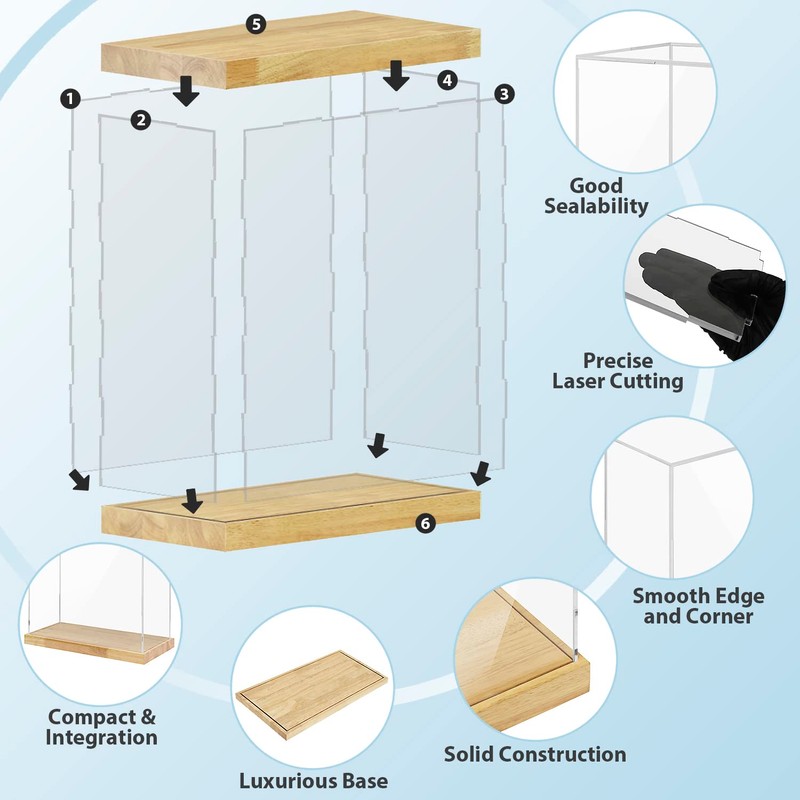 5
1
2
4
3
6

Good Sealability

Precise Laser Cutting

Smooth Edge and Corner

Compact & Integration

Luxurious Base

Solid Construction