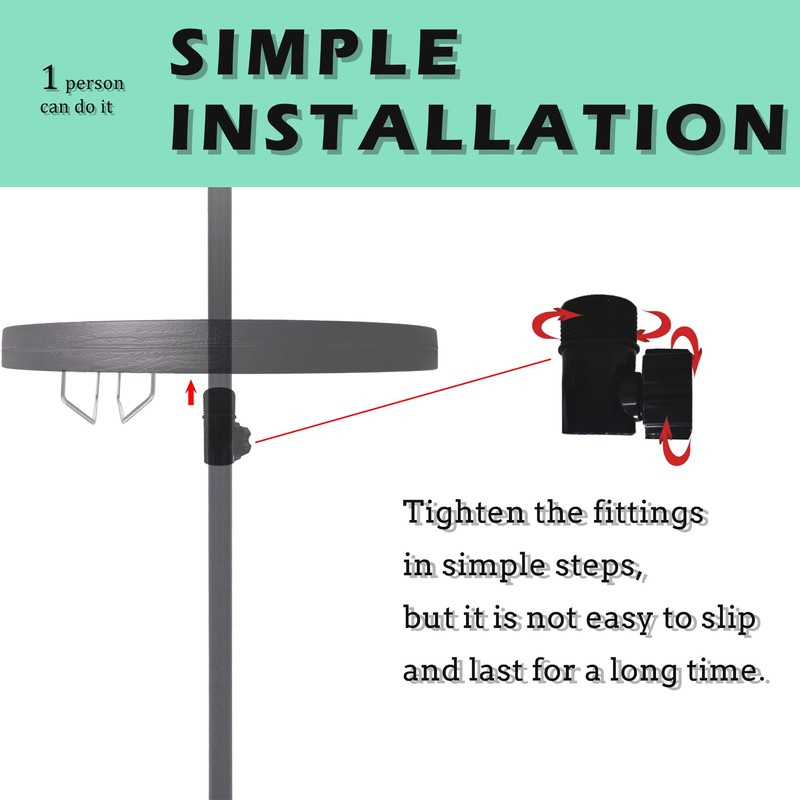 1 person can do it

SIMPLE INSTALLATION

Tighten the fittings in simple steps, but it is not easy to slip and last for a long time.